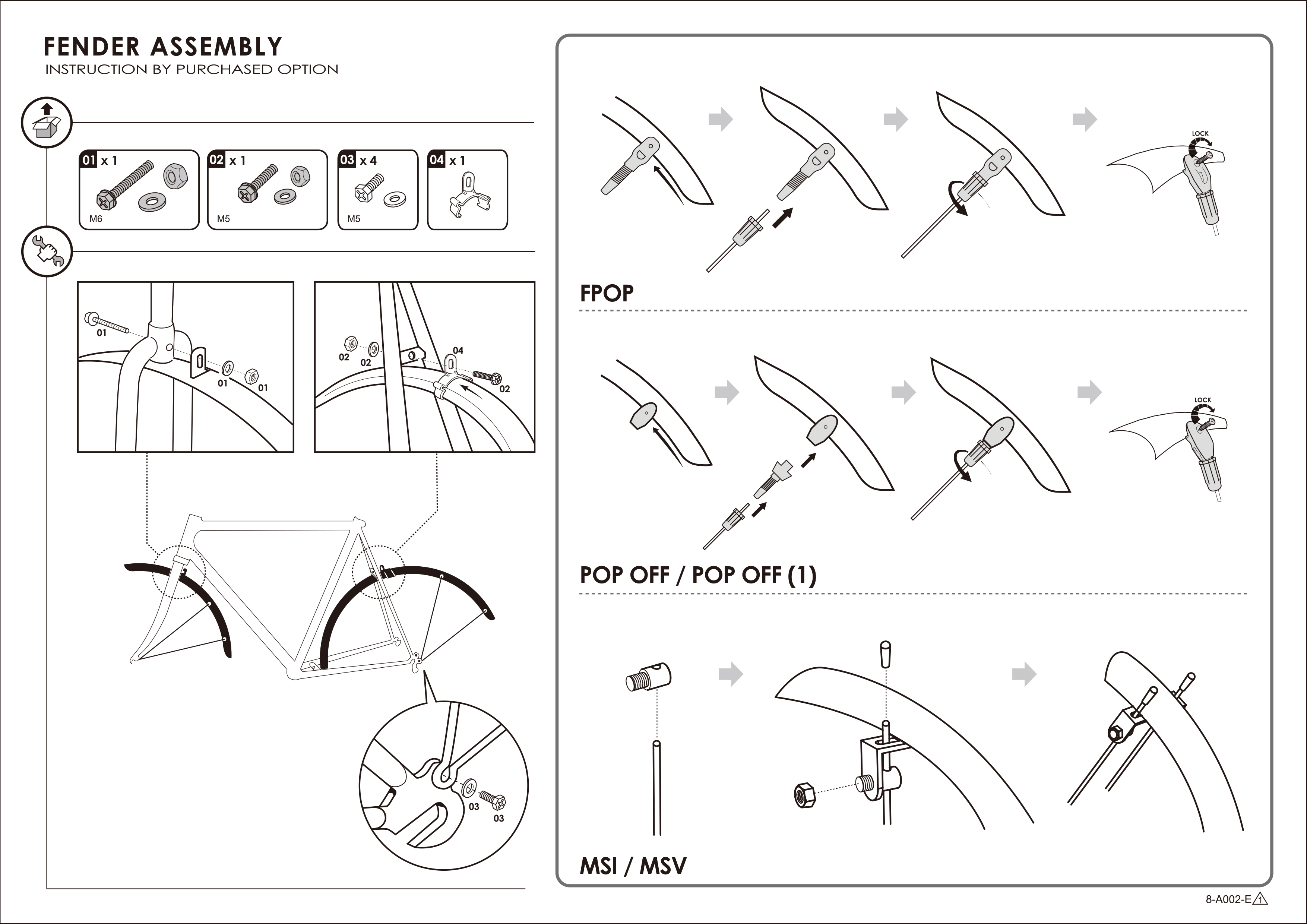 FENDER ASSEMBLY
INSTRUCTION BY PURCHASED OPTION

01 x 1
M6

02 x 1
M5

03 x 4
M5

04 x 1

01
01
01

02
02
04
02

03
03

LOCK

FPOP

LOCK

POP OFF / POP OFF (1)

MSI / MSV

8-A002-E 1