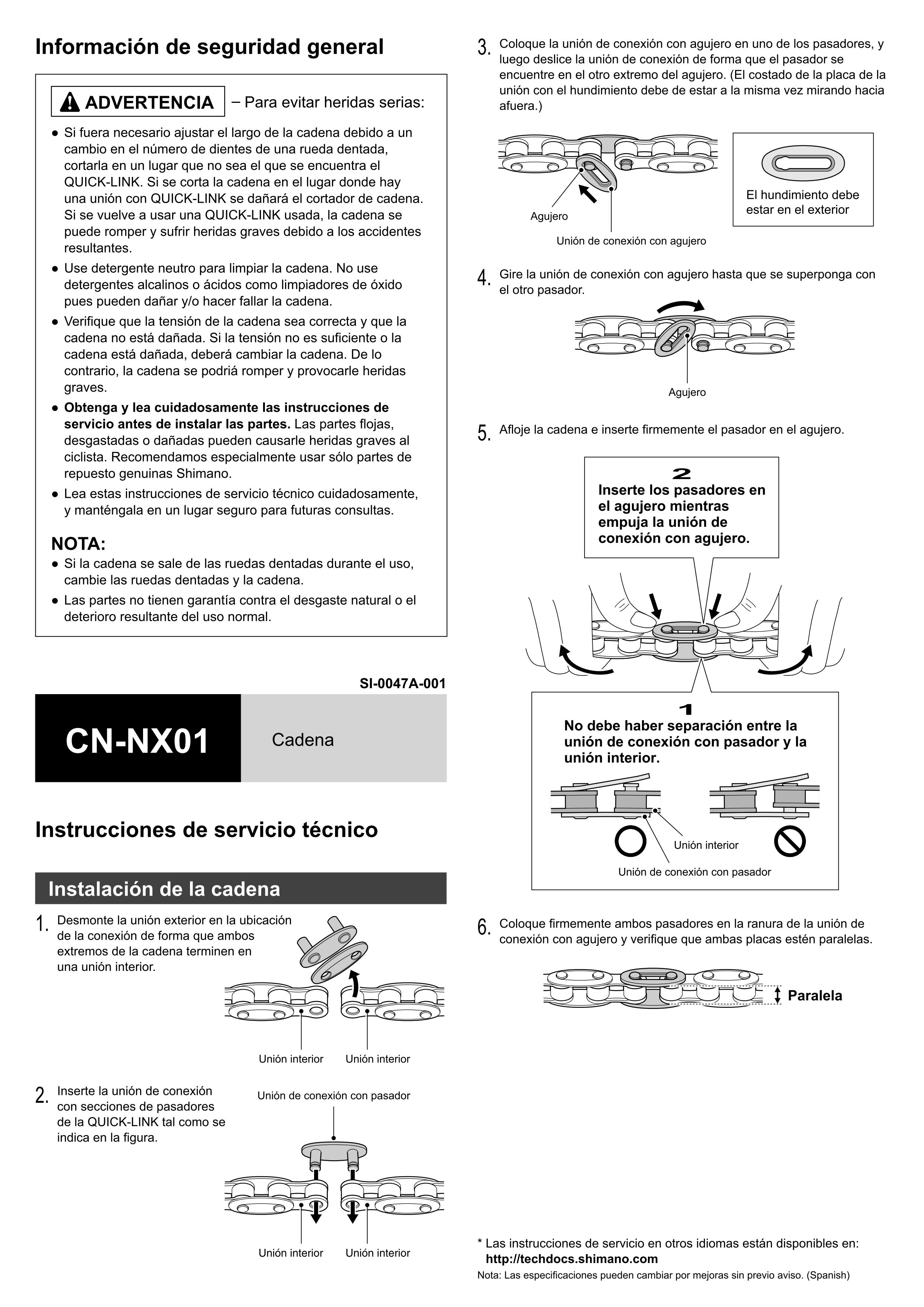 Información de seguridad general

ADVERTENCIA – Para evitar heridas serias:

● Si fuera necesario ajustar el largo de la cadena debido a un cambio en el número de dientes de una rueda dentada, cortarla en un lugar que no sea el que se encuentra el QUICK-LINK. Si se corta la cadena en el lugar donde hay una unión con QUICK-LINK se dañará el cortador de cadena. Si se vuelve a usar una QUICK-LINK usada, la cadena se puede romper y sufrir heridas graves debido a los accidentes resultantes.
● Use detergente neutro para limpiar la cadena. No use detergentes alcalinos o ácidos como limpiadores de óxido pues pueden dañar y/o hacer fallar la cadena.
● Verifique que la tensión de la cadena sea correcta y que la cadena no está dañada. Si la tensión no es suficiente o la cadena está dañada, deberá cambiar la cadena. De lo contrario, la cadena se podriá romper y provocarle heridas graves.
● Obtenga y lea cuidadosamente las instrucciones de servicio antes de instalar las partes. Las partes flojas, desgastadas o dañadas pueden causarle heridas graves al ciclista. Recomendamos especialmente usar sólo partes de repuesto genuinas Shimano.
● Lea estas instrucciones de servicio técnico cuidadosamente, y manténgala en un lugar seguro para futuras consultas.

NOTA:
● Si la cadena se sale de las ruedas dentadas durante el uso, cambie las ruedas dentadas y la cadena.
● Las partes no tienen garantía contra el desgaste natural o el deterioro resultante del uso normal.

SI-0047A-001

CN-NX01

Cadena

Instrucciones de servicio técnico

Instalación de la cadena

1. Desmonte la unión exterior en la ubicación de la conexión de forma que ambos extremos de la cadena terminen en una unión interior.

Unión interior
Unión interior

2. Inserte la unión de conexión con secciones de pasadores de la QUICK-LINK tal como se indica en la figura.

Unión de conexión con pasador
Unión interior
Unión interior

3. Coloque la unión de conexión con agujero en uno de los pasadores, y luego deslice la unión de conexión de forma que el pasador se encuentre en el otro extremo del agujero. (El costado de la placa de la unión con el hundimiento debe de estar a la misma vez mirando hacia afuera.)

Agujero
Unión de conexión con agujero
El hundimiento debe estar en el exterior

4. Gire la unión de conexión con agujero hasta que se superponga con el otro pasador.

Agujero

5. Afloje la cadena e inserte firmemente el pasador en el agujero.

2
Inserte los pasadores en el agujero mientras empuja la unión de conexión con agujero.

1
No debe haber separación entre la unión de conexión con pasador y la unión interior.
Unión interior
Unión de conexión con pasador

6. Coloque firmemente ambos pasadores en la ranura de la unión de conexión con agujero y verifique que ambas placas estén paralelas.

Paralela

* Las instrucciones de servicio en otros idiomas están disponibles en:
http://techdocs.shimano.com
Nota: Las especificaciones pueden cambiar por mejoras sin previo aviso. (Spanish)